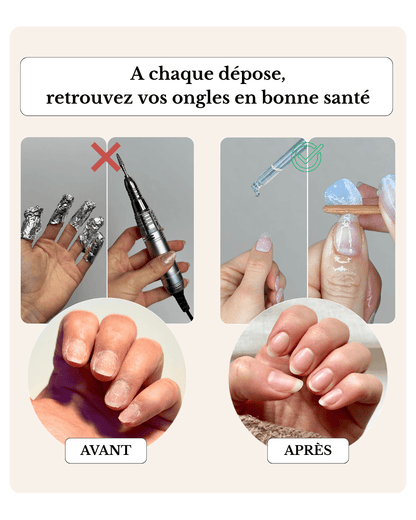 A chaque dépose,
retrouvez vos ongles en bonne santé

AVANT

APRÈS