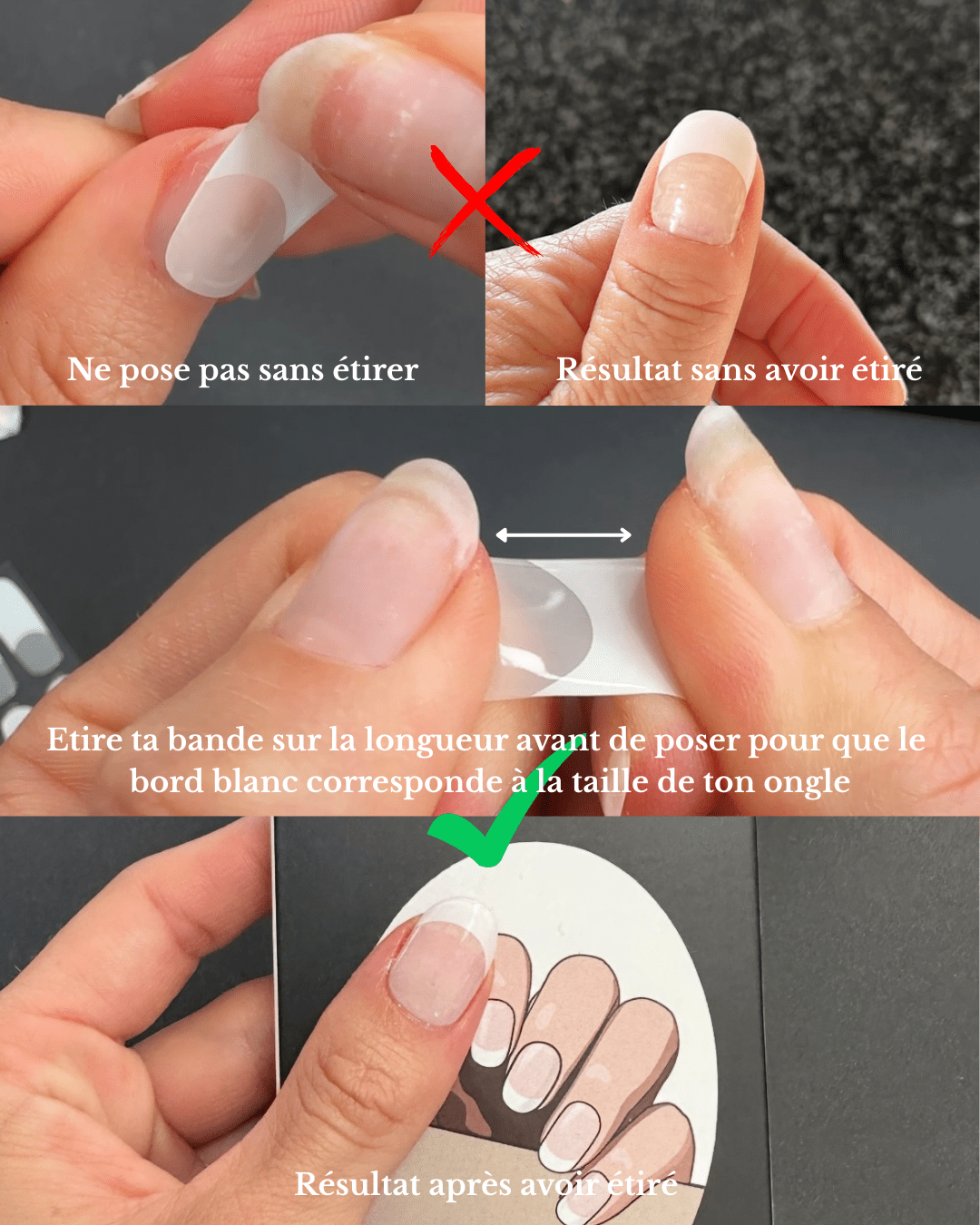 Ne pose pas sans étirer

Résultat sans avoir étiré

Etire ta bande sur la longueur avant de poser pour que le bord blanc corresponde à la taille de ton ongle

Résultat après avoir étiré