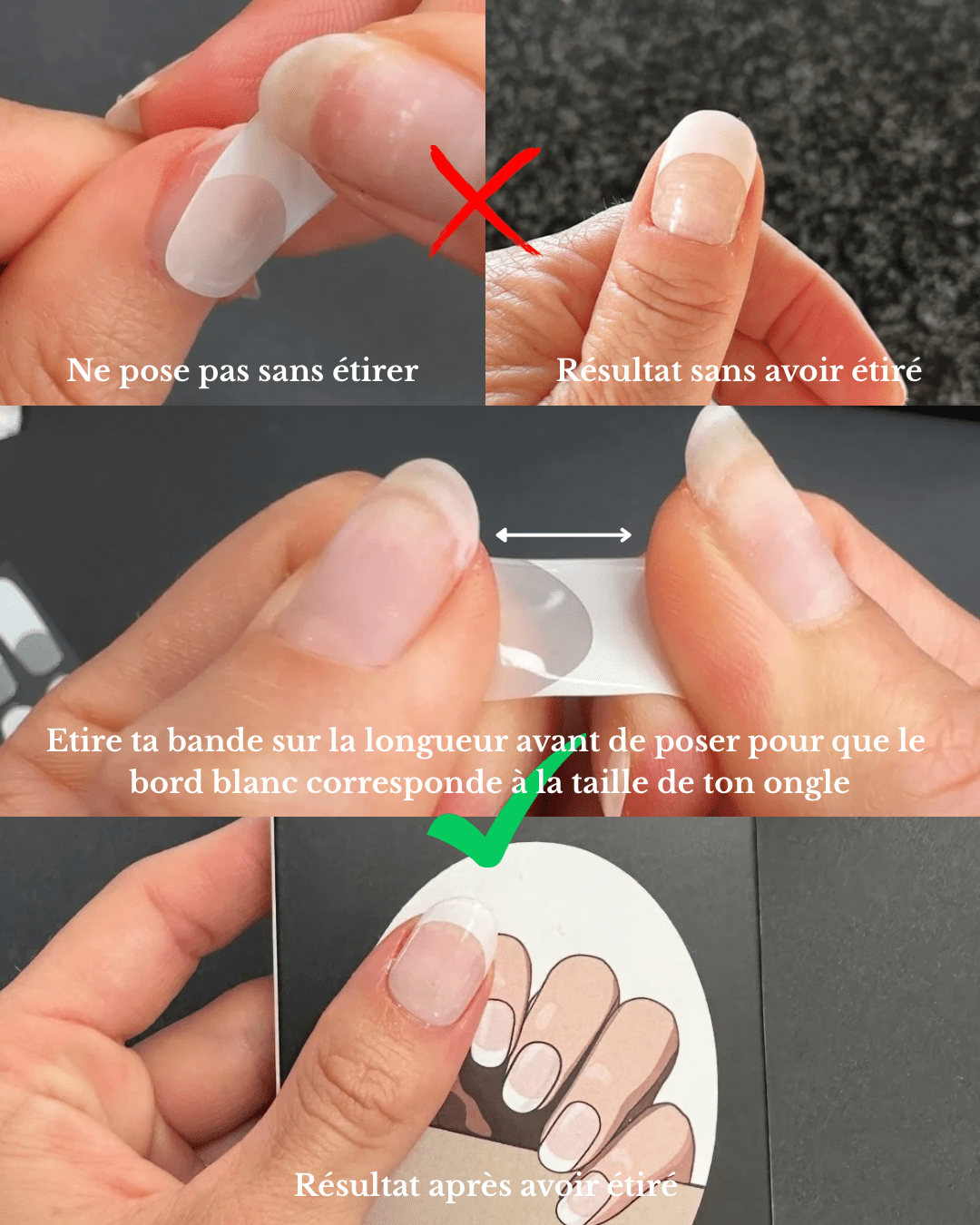 Ne pose pas sans étirer

Résultat sans avoir étiré

Etire ta bande sur la longueur avant de poser pour que le bord blanc corresponde à la taille de ton ongle

Résultat après avoir étiré