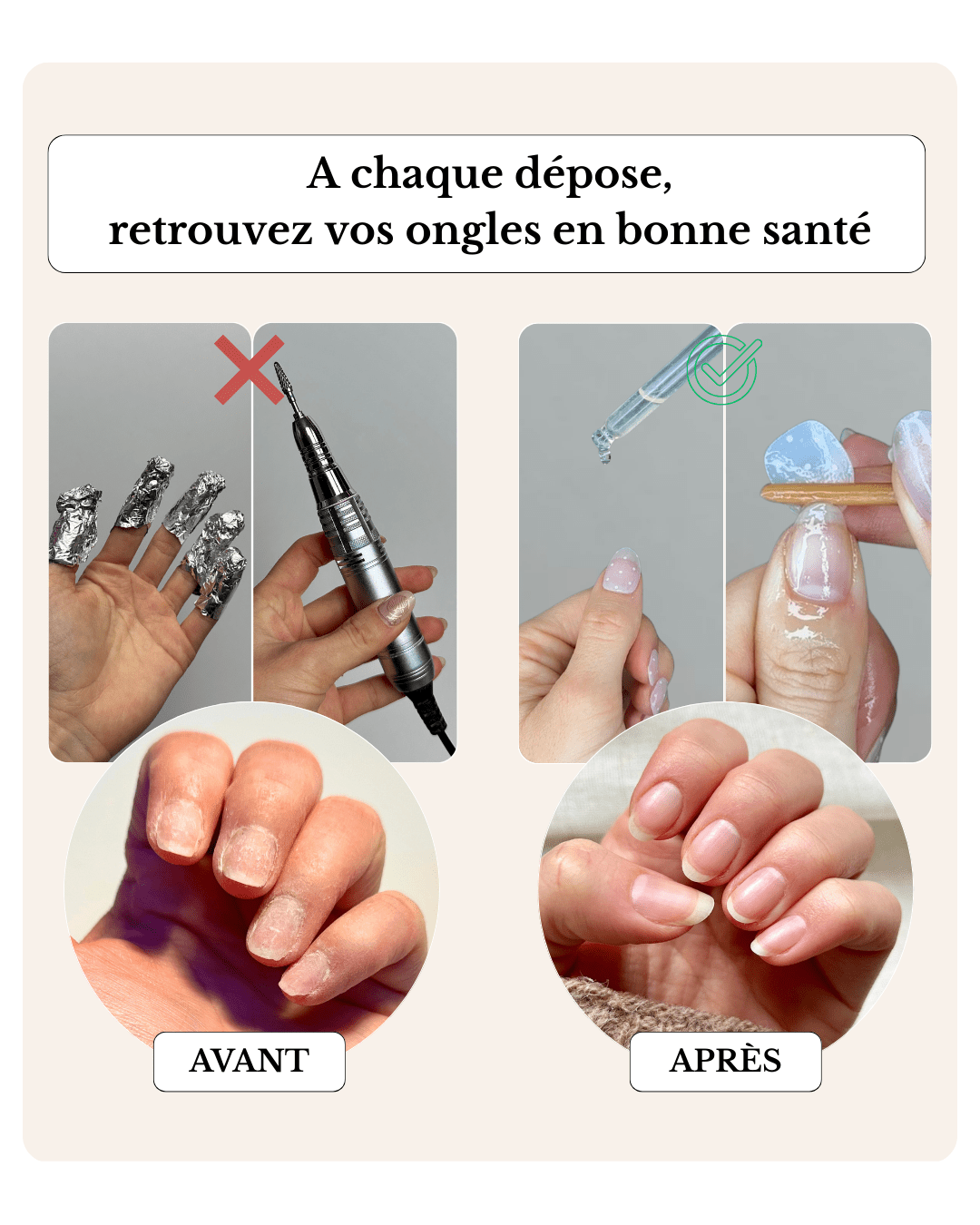 A chaque dépose,
retrouvez vos ongles en bonne santé

AVANT

APRÈS